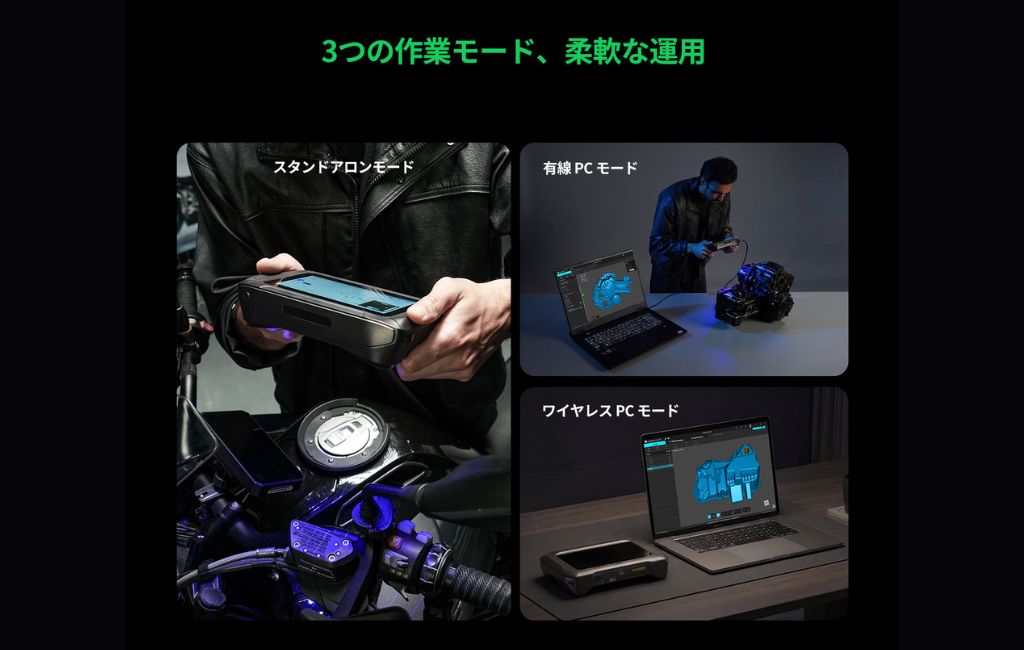 3つの作業モード、柔軟な運用

スタンドアロンモード

有線 PC モード

ワイヤレス PC モード